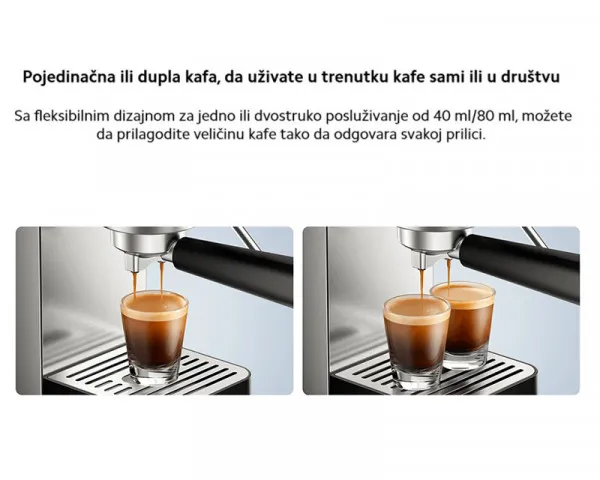 Pojedinačna ili dupla kafa, da uživate u trenutku kafe sami ili u društvu

Sa fleksibilnim dizajnom za jedno ili dvostruko posluživanje od 40 ml/80 ml, možete da prilagodite veličinu kafe tako da odgovara svakoj prilici.