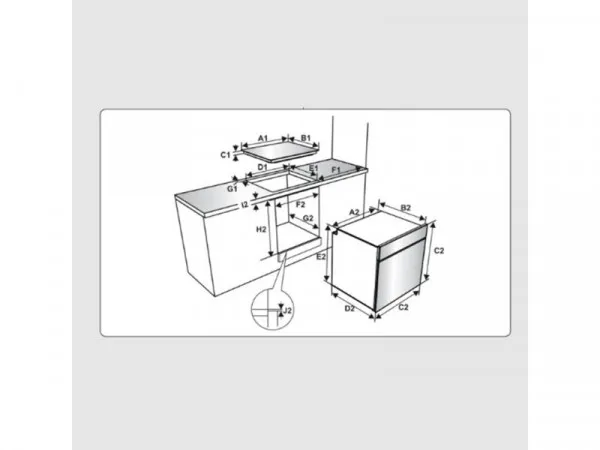 A1
B1
C1
D1
E1
F1
G1
I2
F2
G2
H2
A2
B2
C2
E2
D2
C2
J2