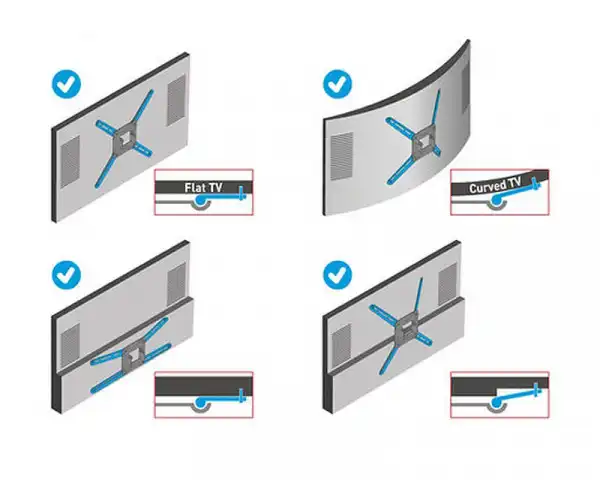 Flat TV

Curved TV